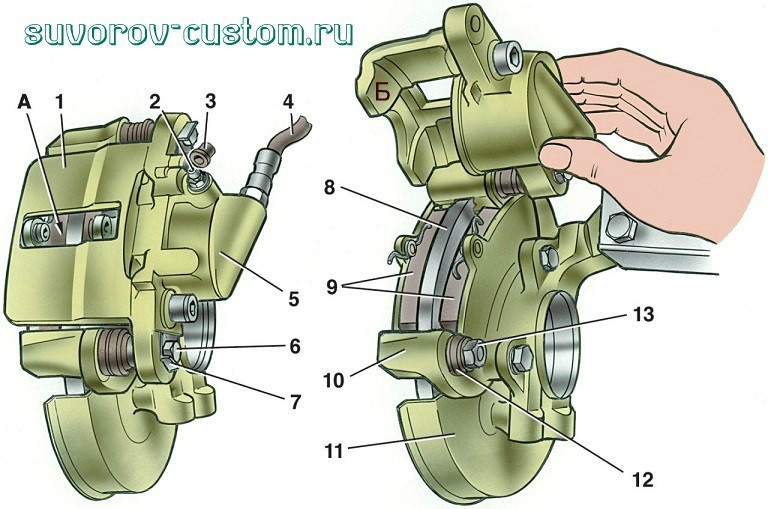 suvorov-custom.ru

А
1
2
3
4
5
6
7
Б
8
9
10
11
12
13